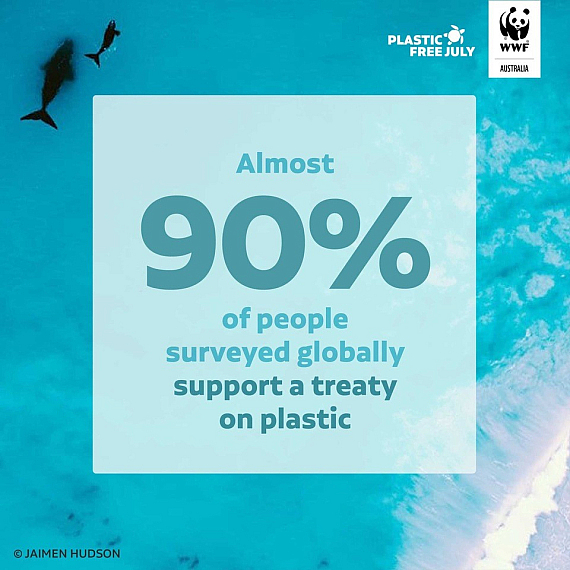 PLASTIC FREE JULY

WWF® AUSTRALIA

Almost

90%

of people surveyed globally support a treaty on plastic

© JAIMEN HUDSON